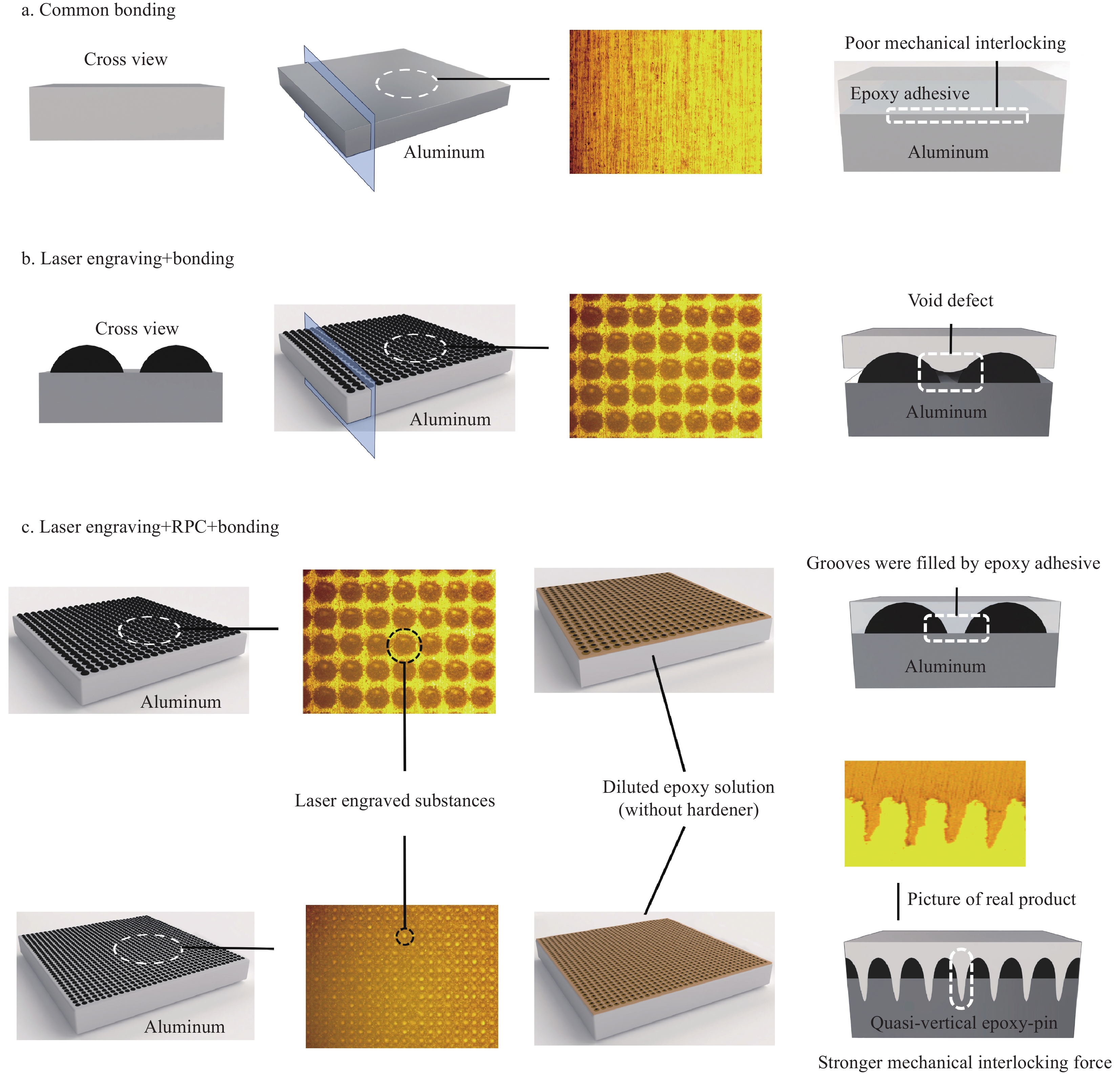 a. Common bonding

Cross view

Aluminum

Poor mechanical interlocking

Epoxy adhesive

Aluminum

b. Laser engraving+bonding

Cross view

Aluminum

Void defect

Aluminum

c. Laser engraving+RPC+bonding

Aluminum

Grooves were filled by epoxy adhesive

Aluminum

Laser engraved substances

Diluted epoxy solution (without hardener)

Picture of real product

Aluminum

Quasi-vertical epoxy-pin

Stronger mechanical interlocking force