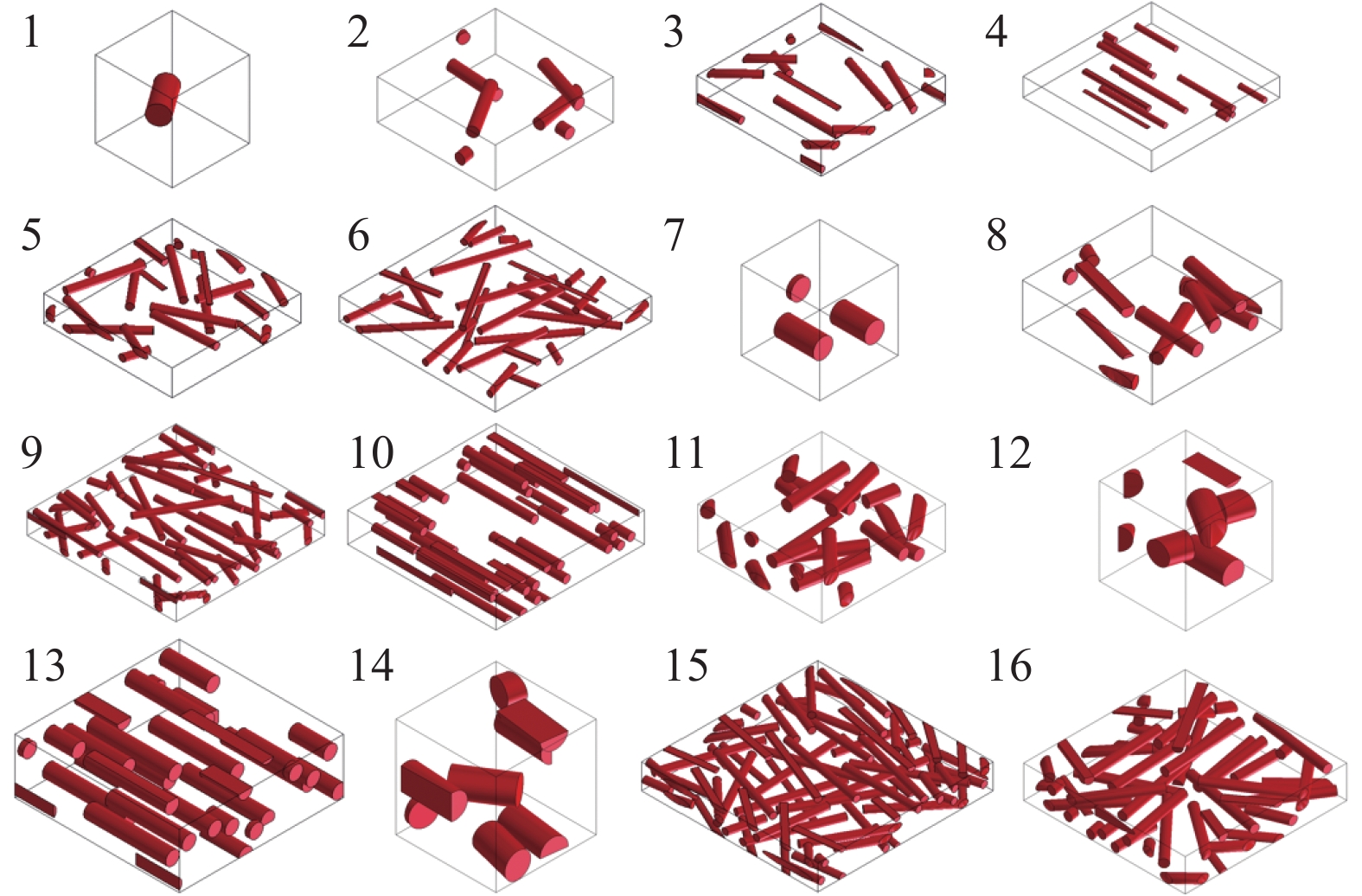 1
2
3
4
5
6
7
8
9
10
11
12
13
14
15
16