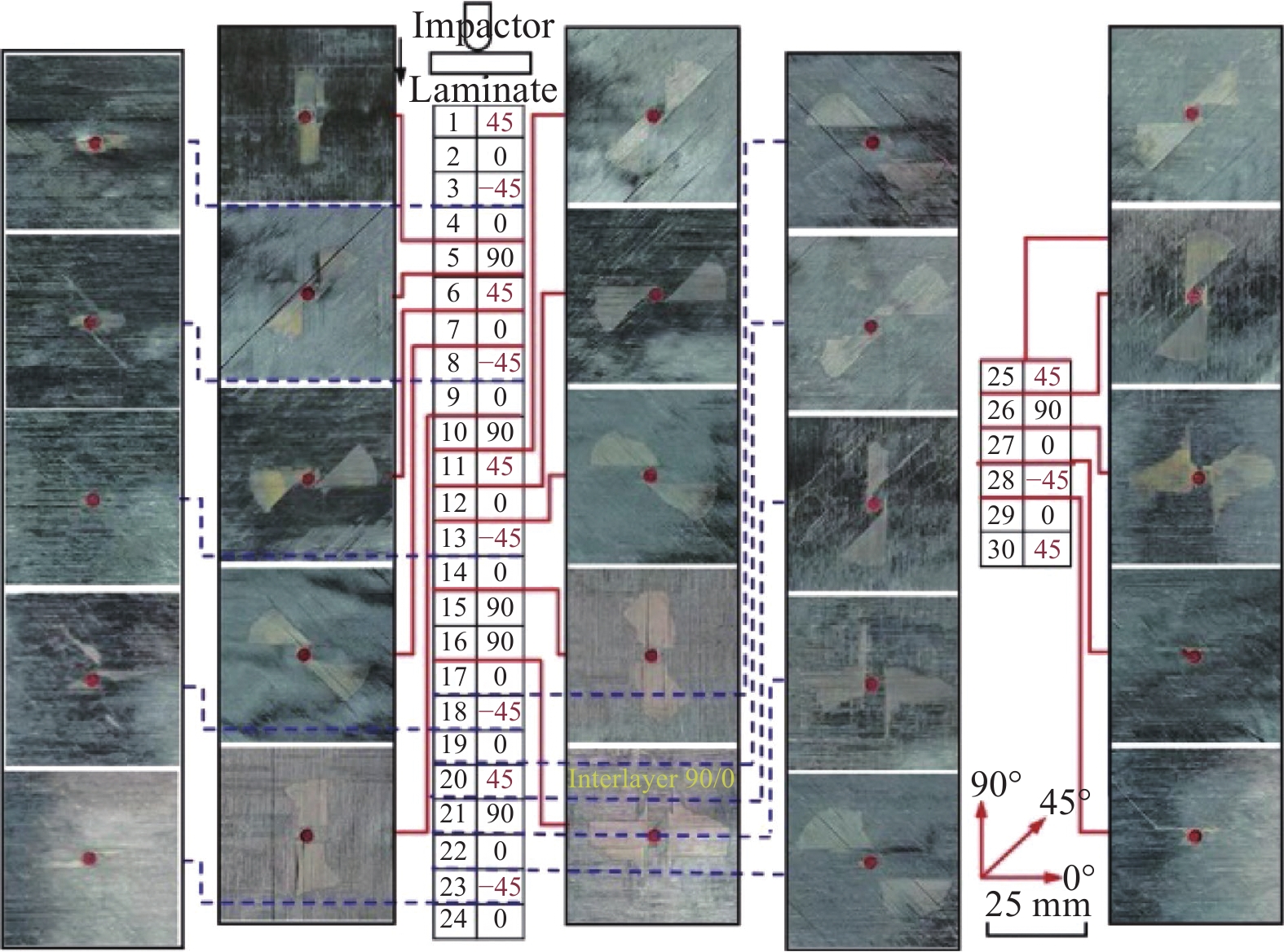 Impactor

Laminate

| 1 | 45 |
|---|---|
| 2 | 0 |
| 3 | −45 |
| 4 | 0 |
| 5 | 90 |
| 6 | 45 |
| 7 | 0 |
| 8 | −45 |
| 9 | 0 |
| 10 | 90 |
| 11 | 45 |
| 12 | 0 |
| 13 | −45 |
| 14 | 0 |
| 15 | 90 |
| 16 | 90 |
| 17 | 0 |
| 18 | −45 |
| 19 | 0 |
| 20 | 45 |
| 21 | 90 |
| 22 | 0 |
| 23 | −45 |
| 24 | 0 |

Interlayer 90/0

| 25 | 45 |
|---|---|
| 26 | 90 |
| 27 | 0 |
| 28 | −45 |
| 29 | 0 |
| 30 | 45 |

90°
45°
0°
25 mm