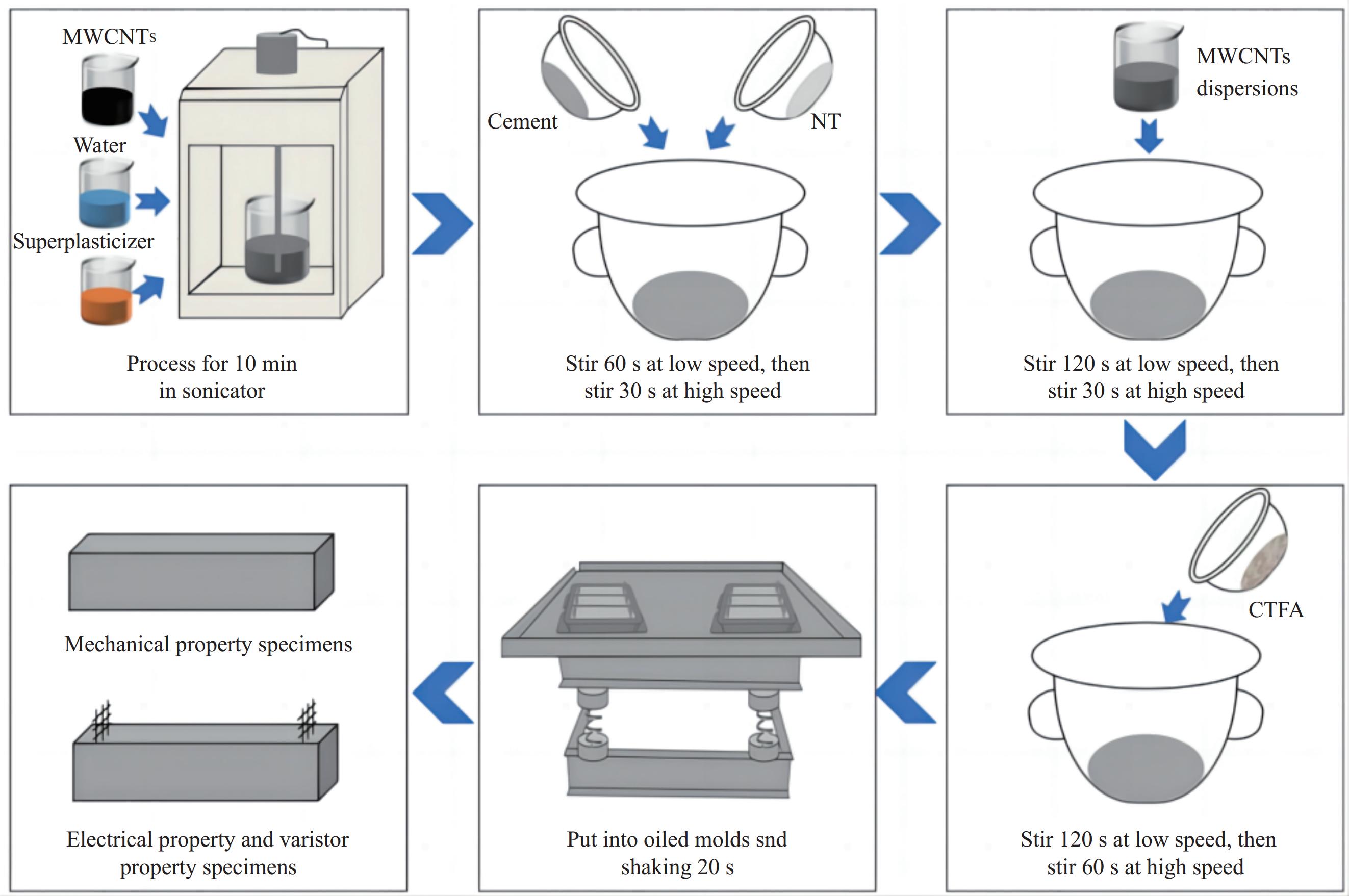 MWCNTs

Water

Superplasticizer

Process for 10 min in sonicator

Cement

NT

Stir 60 s at low speed, then stir 30 s at high speed

MWCNTs dispersions

Stir 120 s at low speed, then stir 30 s at high speed

CTFA

Stir 120 s at low speed, then stir 60 s at high speed

Put into oiled molds snd shaking 20 s

Mechanical property specimens

Electrical property and varistor property specimens